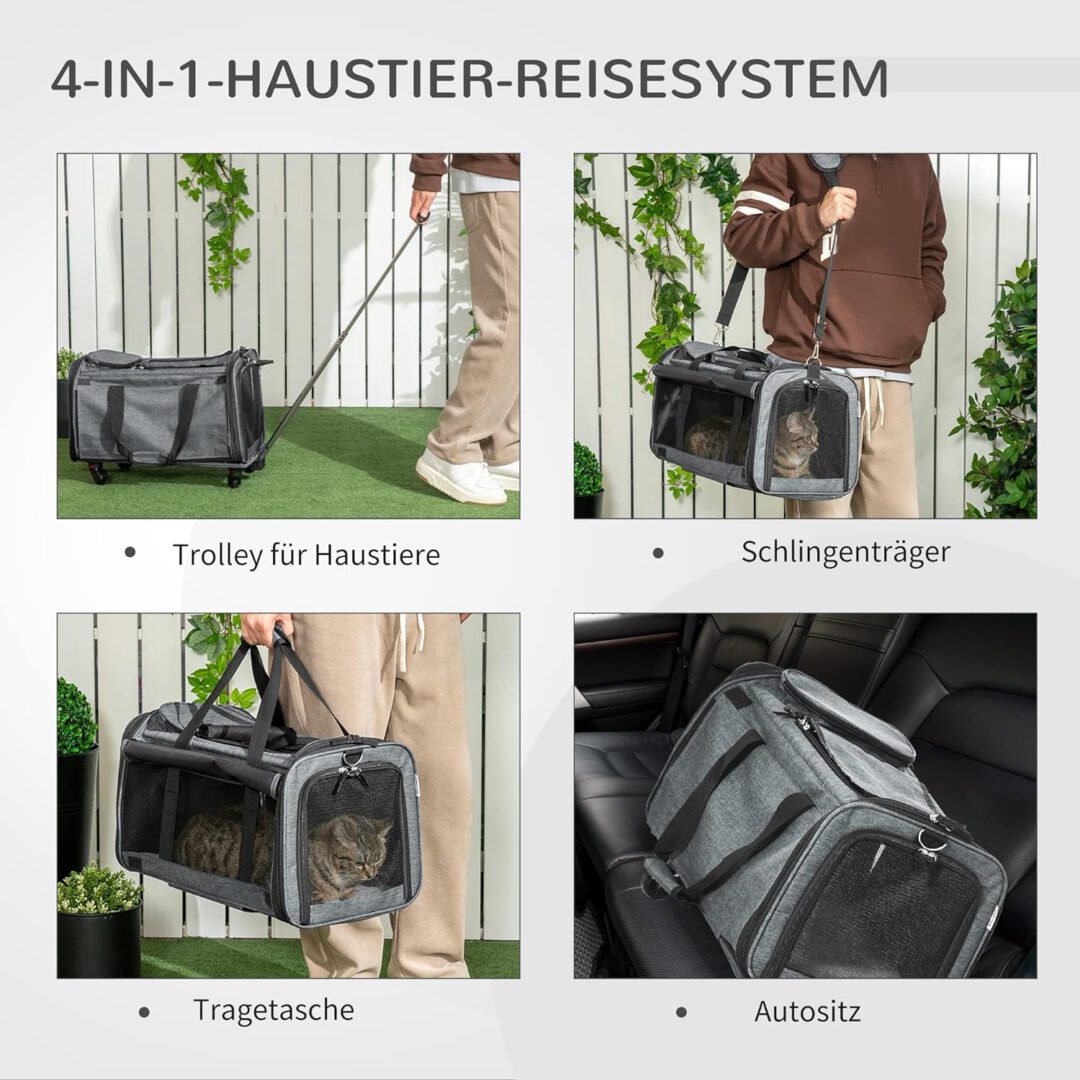 4-IN-1-HAUSTIER-REISESYSTEM

• Trolley für Haustiere

• Schlingenträger

• Tragetasche

• Autositz